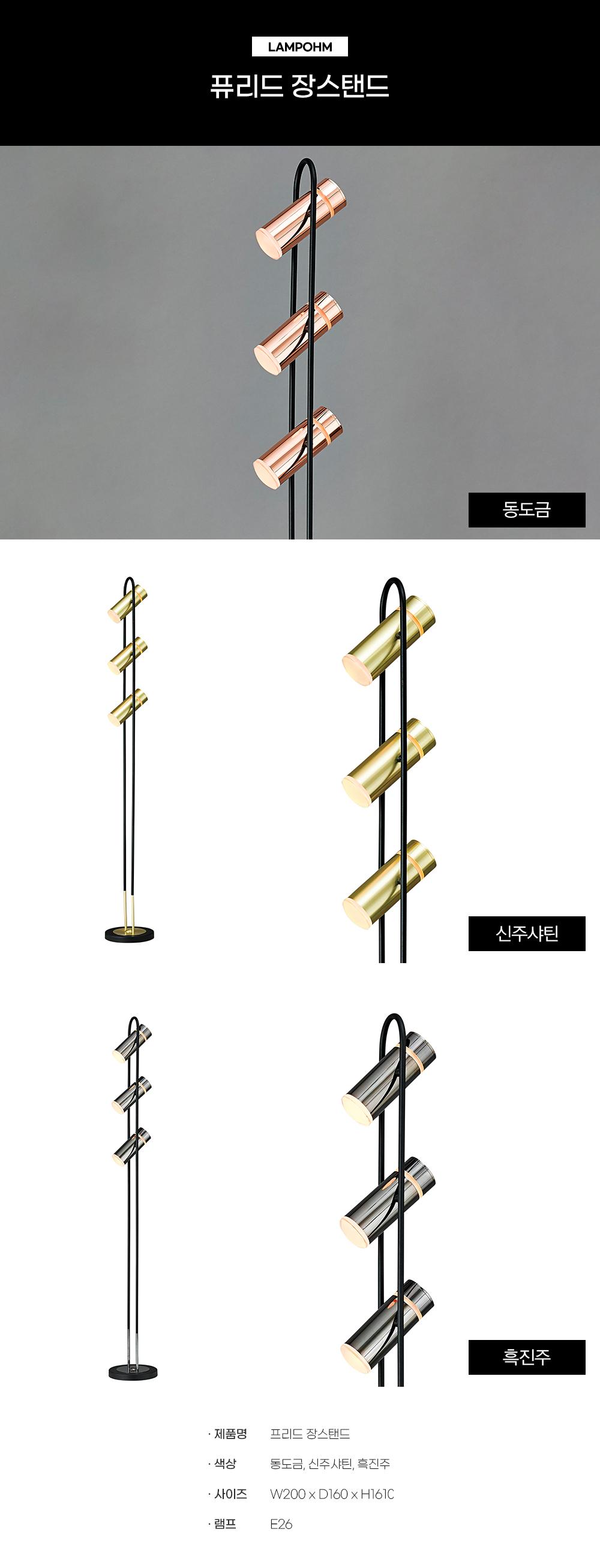 LAMPOHM

퓨리드 장스탠드

동도금

신주샤틴

흑진주

· 제품명 프리드 장스탠드

· 색상 동도금, 신주샤틴, 흑진주

· 사이즈 W200 x D160 x H1610

· 램프 E26